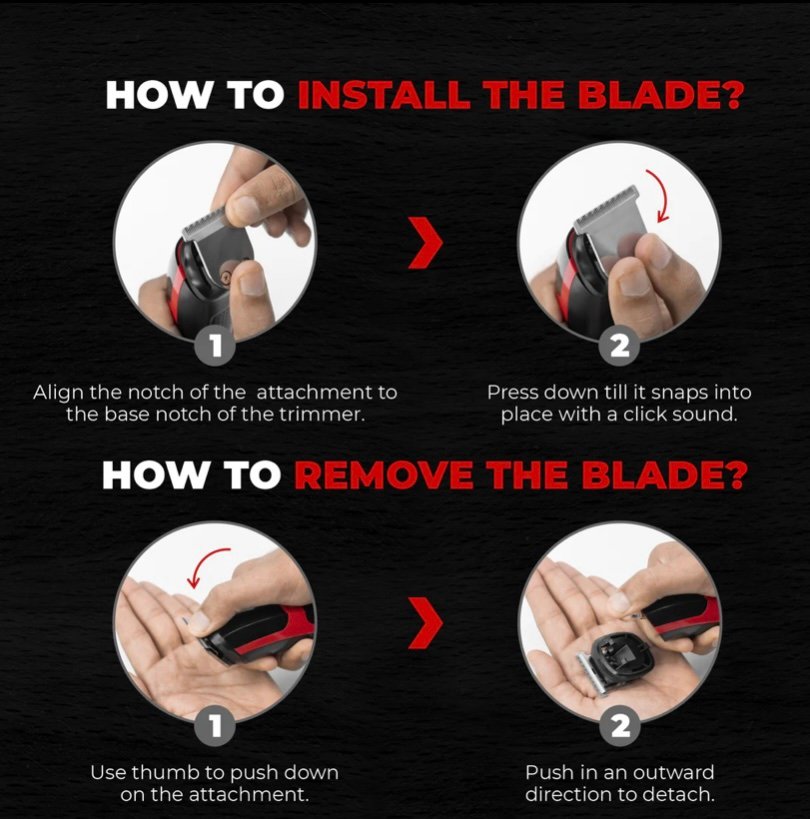 HOW TO INSTALL THE BLADE?

1

Align the notch of the  attachment to the base notch of the trimmer.

2

Press down till it snaps into place with a click sound.

HOW TO REMOVE THE BLADE?

1

Use thumb to push down on the attachment.

2

Push in an outward direction to detach.